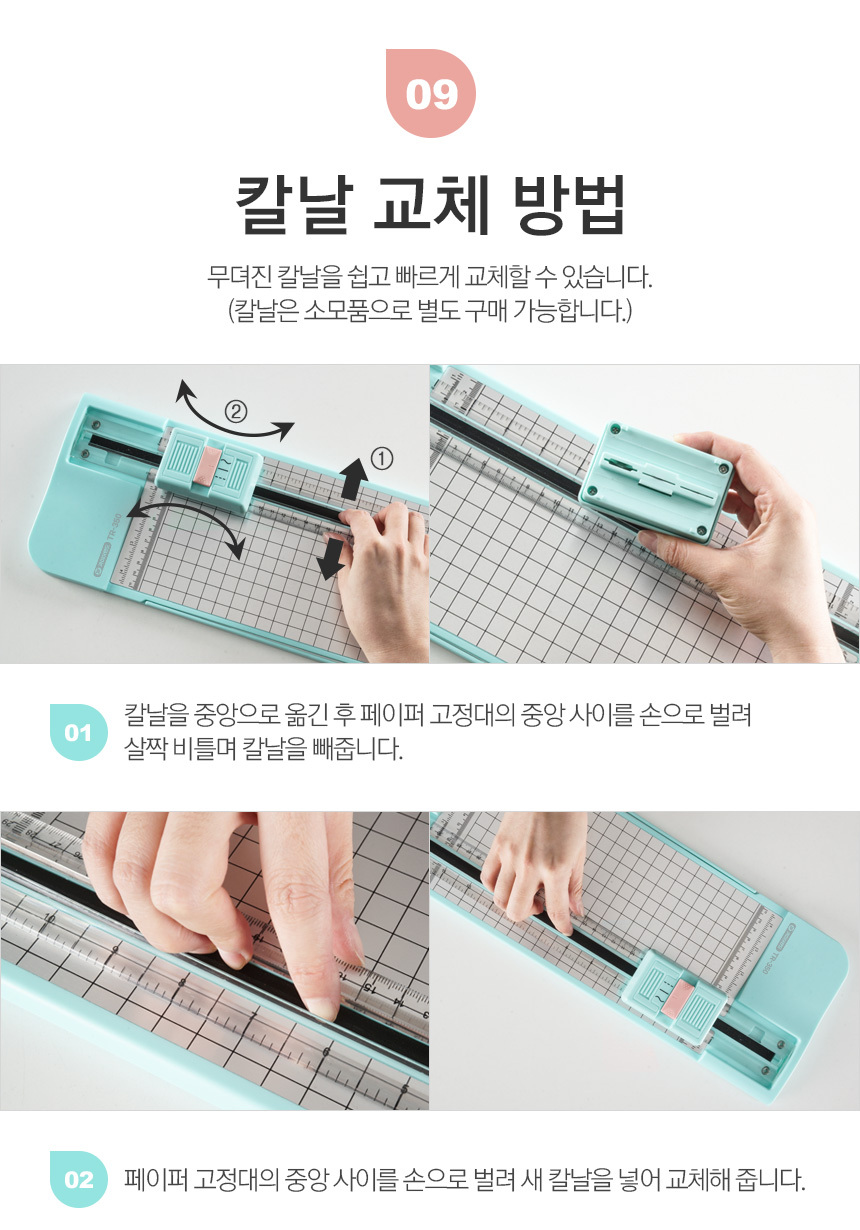 09

칼날 교체 방법

무뎌진 칼날을 쉽고 빠르게 교체할 수 있습니다.
(칼날은 소모품으로 별도 구매 가능합니다.)

②
①

01 칼날을 중앙으로 옮긴 후 페이퍼 고정대의 중앙 사이를 손으로 벌려 살짝 비틀며 칼날을 빼줍니다.

02 페이퍼 고정대의 중앙 사이를 손으로 벌려 새 칼날을 넣어 교체해 줍니다.